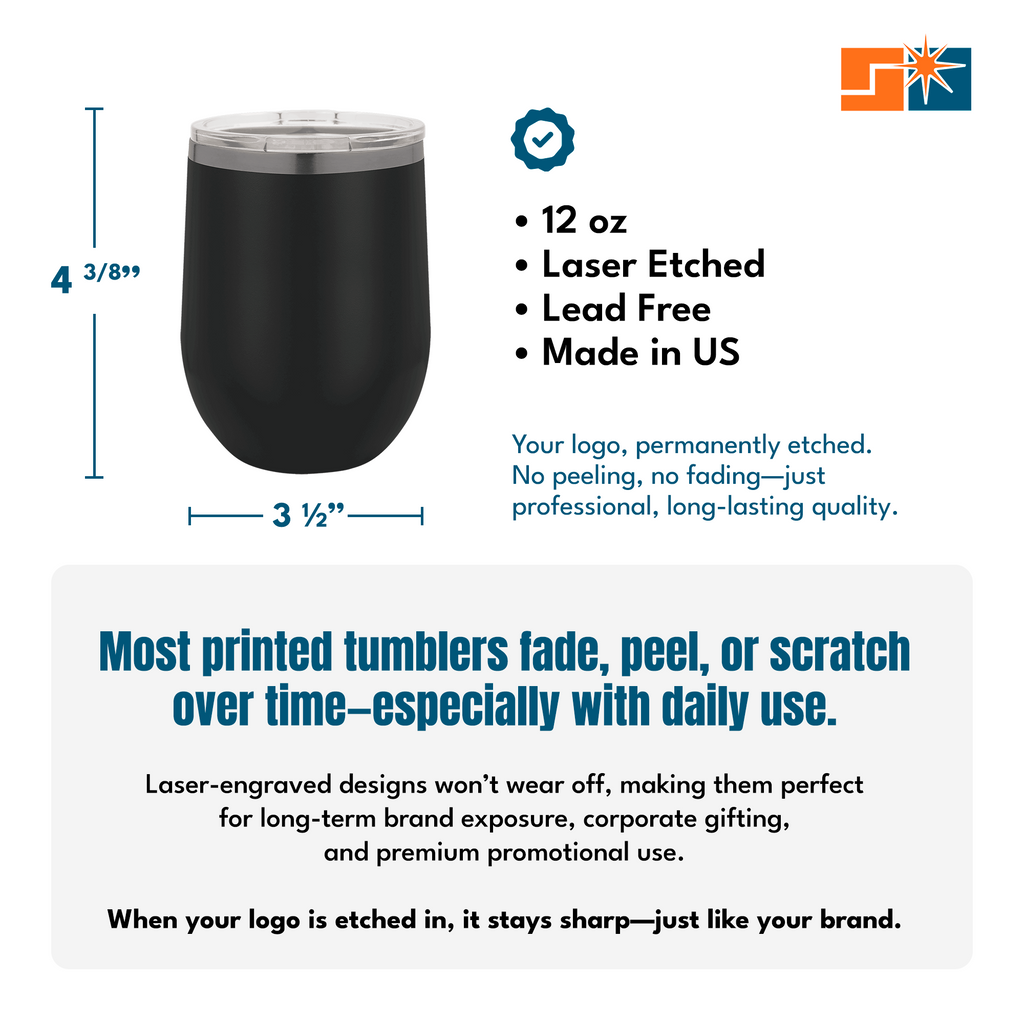 4 3/8”

3 ½”

• 12 oz
• Laser Etched
• Lead Free
• Made in US

Your logo, permanently etched. No peeling, no fading—just professional, long-lasting quality.

Most printed tumblers fade, peel, or scratch over time–especially with daily use.

Laser-engraved designs won’t wear off, making them perfect for long-term brand exposure, corporate gifting, and premium promotional use.

When your logo is etched in, it stays sharp—just like your brand.